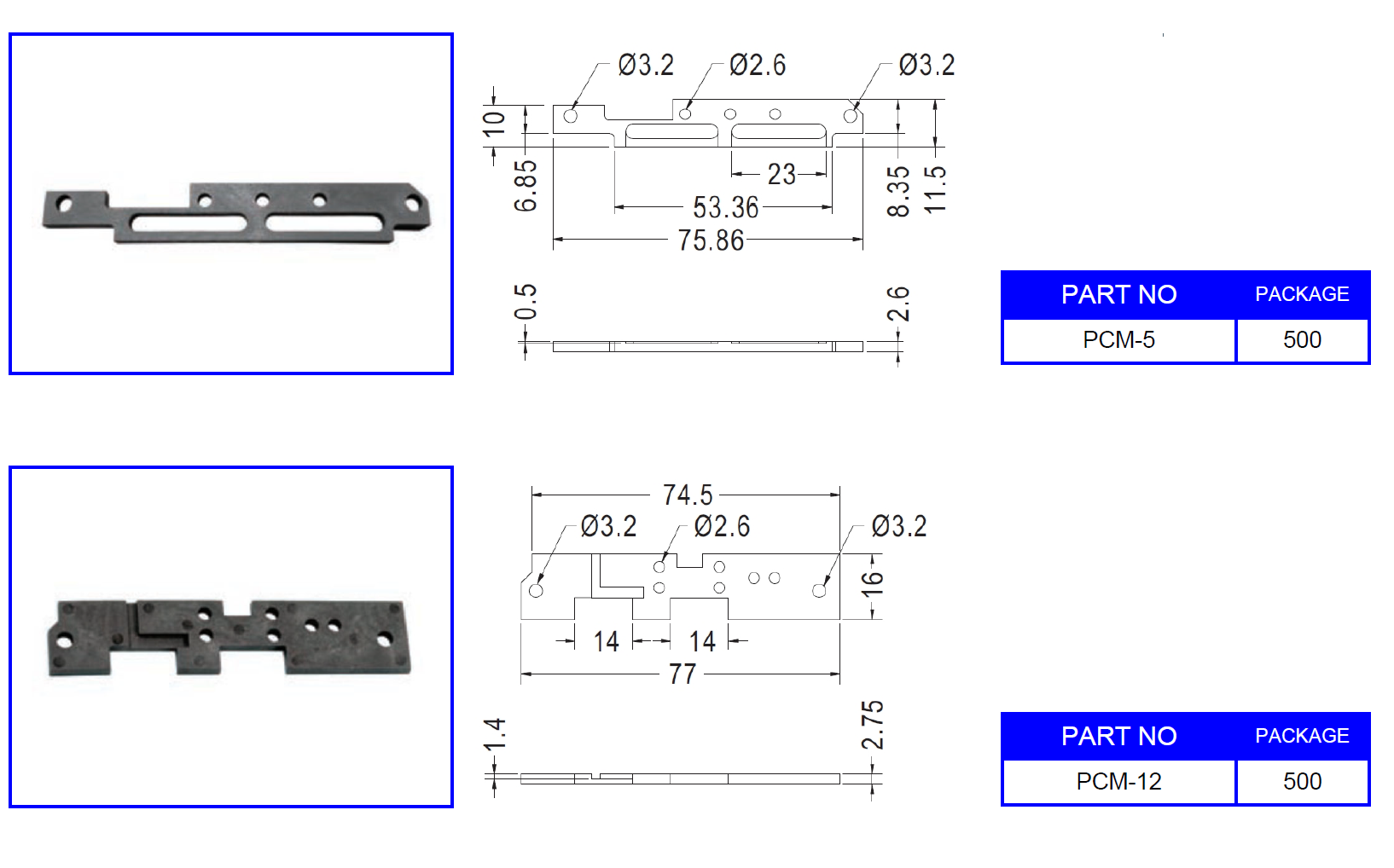 Ø3.2 Ø2.6 Ø3.2

10

6.85

23

53.36

75.86

8.35

11.5

0.5

2.6

| PART NO | PACKAGE |
|---|---|
| PCM-5 | 500 |

74.5

Ø3.2 Ø2.6 Ø3.2

16

14 14

77

1.4

2.75

| PART NO | PACKAGE |
|---|---|
| PCM-12 | 500 |